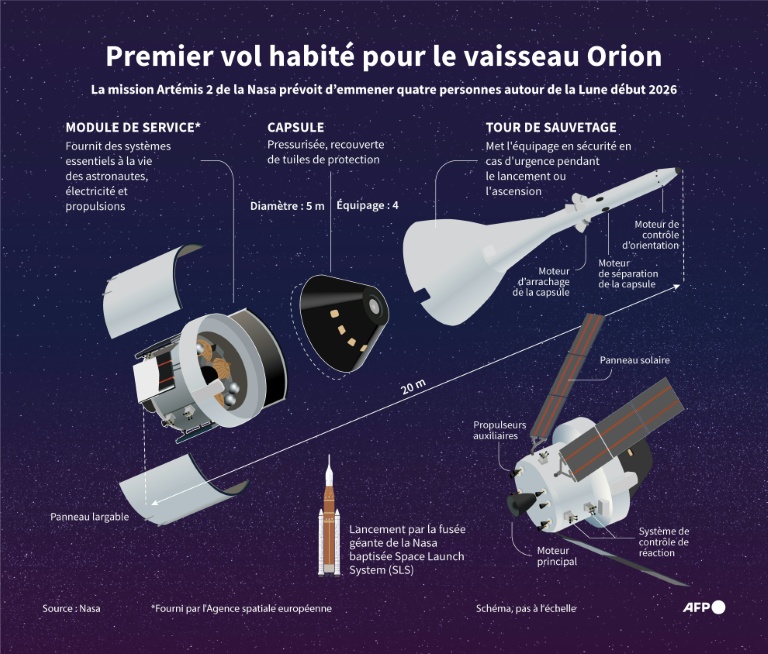 Premier vol habité pour le vaisseau Orion

La mission Artémis 2 de la Nasa prévoit d'emmener quatre personnes autour de la Lune début 2026

MODULE DE SERVICE*
Fournit des systèmes essentiels à la vie des astronautes, électricité et propulsions

CAPSULE
Pressurisée, recouverte de tuiles de protection

Diamètre : 5 m Équipage : 4

TOUR DE SAUVETAGE
Met l'équipage en sécurité en cas d'urgence pendant le lancement ou l'ascension

Moteur de contrôle d'orientation

Moteur de séparation de la capsule

Moteur d'arrachage de la capsule

20 m

Panneau solaire

Propulseurs auxiliaires

Panneau largable

Lancement par la fusée géante de la Nasa baptisée Space Launch System (SLS)

Système de contrôle de réaction

Moteur principal

Source : Nasa

*Fourni par l'Agence spatiale européenne

Schéma, pas à l'échelle

AFP