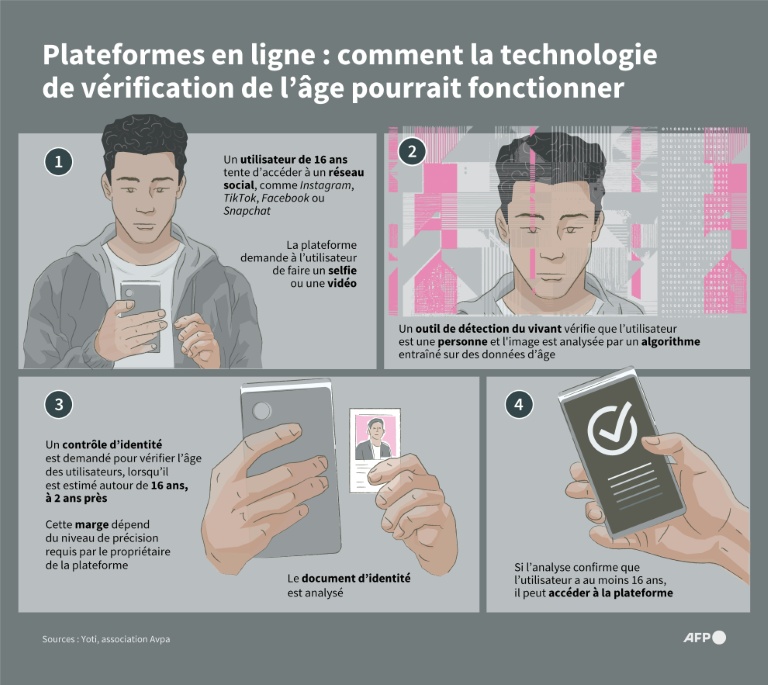 Plateformes en ligne : comment la technologie de vérification de l'âge pourrait fonctionner

1

Un utilisateur de 16 ans tente d'accéder à un réseau social, comme Instagram, TikTok, Facebook ou Snapchat

La plateforme demande à l'utilisateur de faire un selfie ou une vidéo

2

Un outil de détection du vivant vérifie que l'utilisateur est une personne et l'image est analysée par un algorithme entraîné sur des données d'âge

3

Un contrôle d'identité est demandé pour vérifier l'âge des utilisateurs, lorsqu'il est estimé autour de 16 ans, à 2 ans près

Cette marge dépend du niveau de précision requis par le propriétaire de la plateforme

Le document d'identité est analysé

4

Si l'analyse confirme que l'utilisateur a au moins 16 ans, il peut accéder à la plateforme

Sources : Yoti, association Avpa

AFP